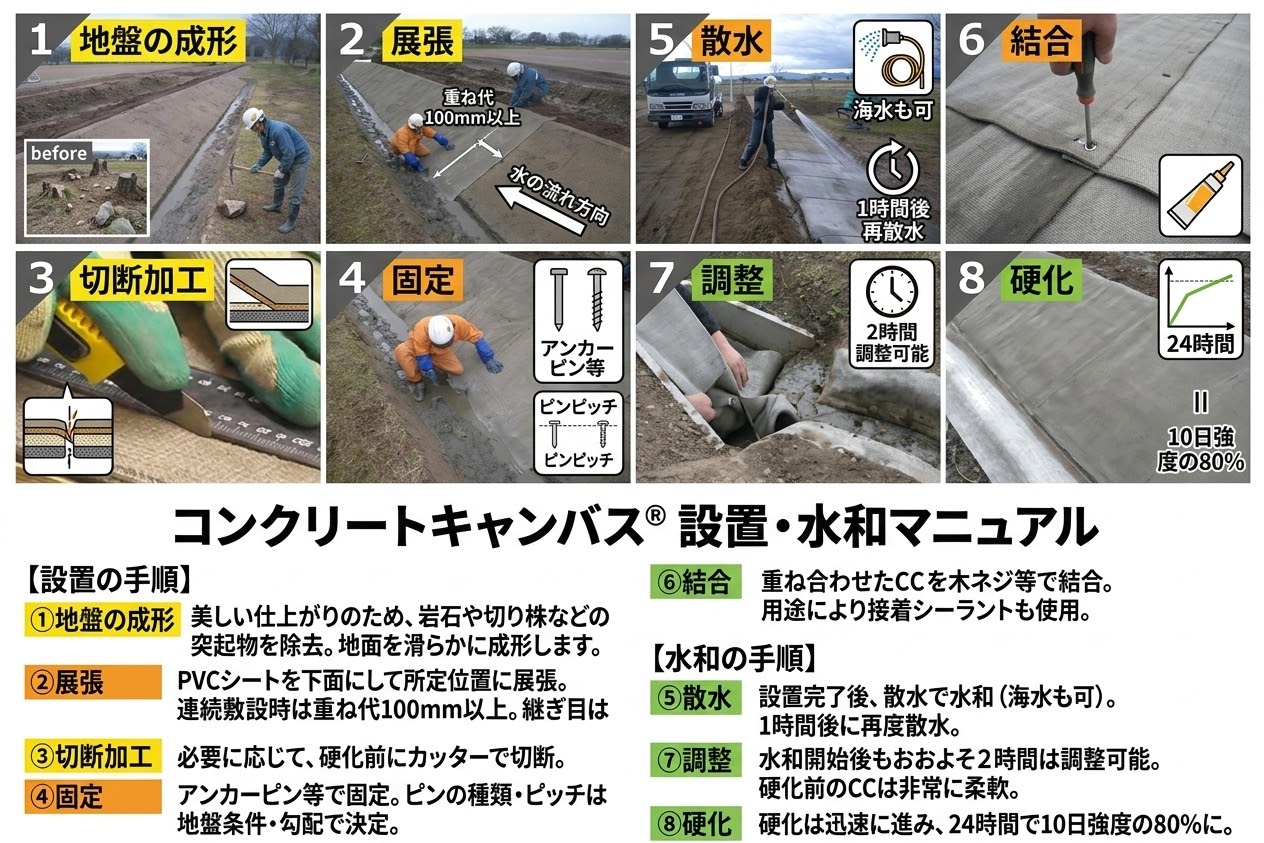 1 地盤の成形

before

2 展張

重ね代 100mm以上

水の流れ方向

5 散水

海水も可

1時間後 再散水

6 結合

3 切断加工

4 固定

アンカーピン等

ピンピッチ

ピンピッチ

7 調整

2時間 調整可能

8 硬化

24時間

=

10日強度の80%

コンクリートキャンバス® 設置・水和マニュアル

【設置の手順】

①地盤の成形 美しい仕上がりのため、岩石や切り株などの突起物を除去。地面を滑らかに成形します。

②展張 PVCシートを下面にして所定位置に展張。連続敷設時は重ね代100mm以上。継ぎ目は

③切断加工 必要に応じて、硬化前にカッターで切断。

④固定 アンカーピン等で固定。ピンの種類・ピッチは地盤条件・勾配で決定。

⑥結合 重ね合わせたCCを木ネジ等で結合。用途により接着シーラントも使用。

【水和の手順】

⑤散水 設置完了後、散水で水和（海水も可）。1時間後に再度散水。

⑦調整 水和開始後もおおよそ2時間は調整可能。硬化前のCCは非常に柔軟。

⑧硬化 硬化は迅速に進み、24時間で10日強度の80%に。